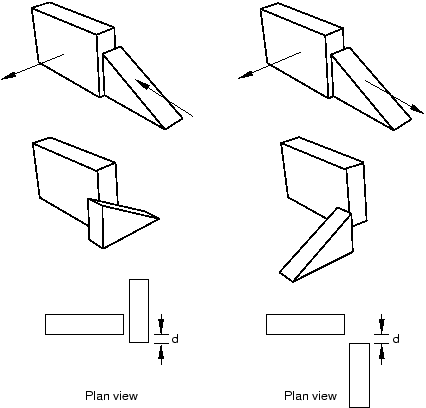 d

Plan view

d

Plan view