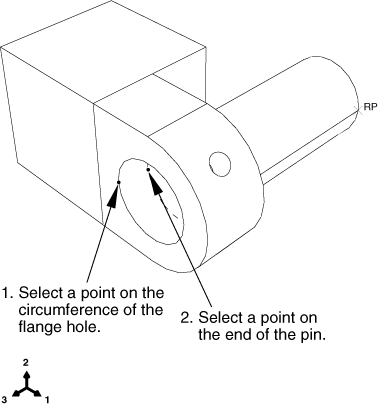 RP

1. Select a point on the circumference of the flange hole.

2. Select a point on the end of the pin.

2

3

1